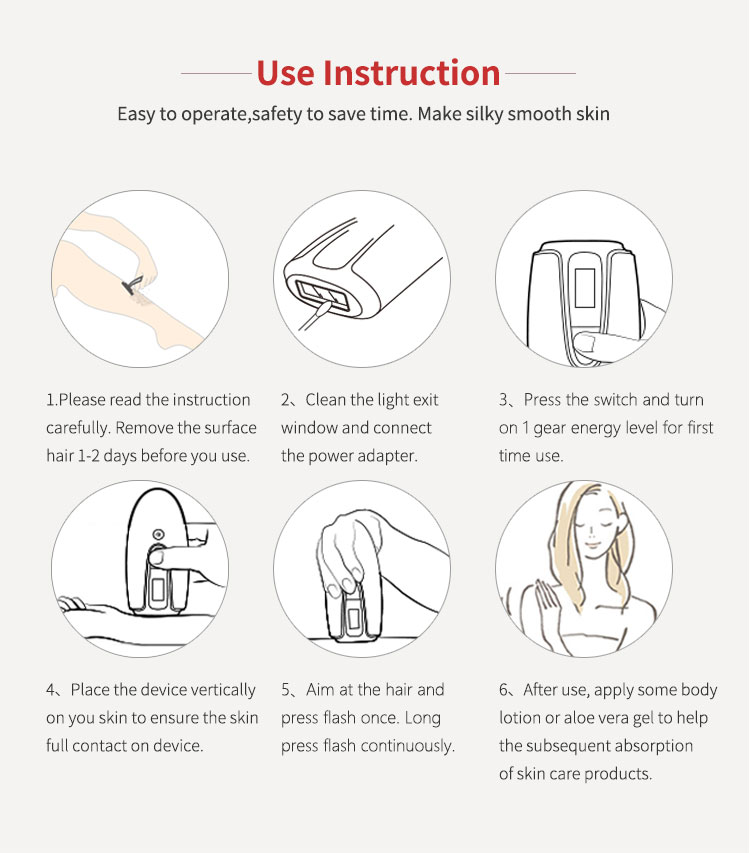 Use Instruction

Easy to operate,safety to save time. Make silky smooth skin

1.Please read the instruction carefully. Remove the surface hair 1-2 days before you use.

2、Clean the light exit window and connect the power adapter.

3、Press the switch and turn on 1 gear energy level for first time use.

4、Place the device vertically on you skin to ensure the skin full contact on device.

5、Aim at the hair and press flash once. Long press flash continuously.

6、After use, apply some body lotion or aloe vera gel to help the subsequent absorption of skin care products.