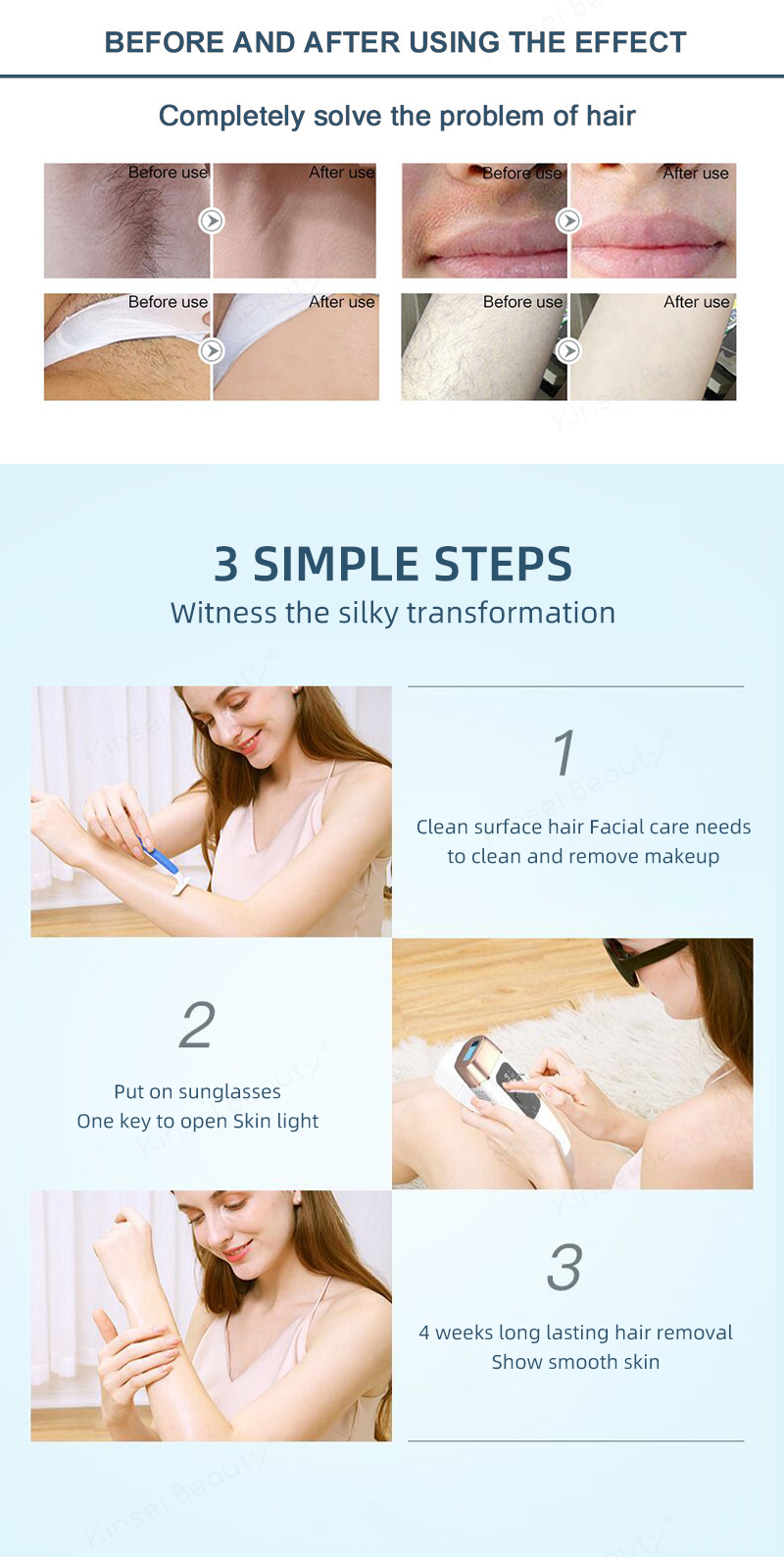 BEFORE AND AFTER USING THE EFFECT

Completely solve the problem of hair

Before use
After use
Before use
After use
Before use
After use
Before use
After use

3 SIMPLE STEPS
Witness the silky transformation

1
Clean surface hair Facial care needs to clean and remove makeup

2
Put on sunglasses
One key to open Skin light

3
4 weeks long lasting hair removal
Show smooth skin

Kinsei Beauty